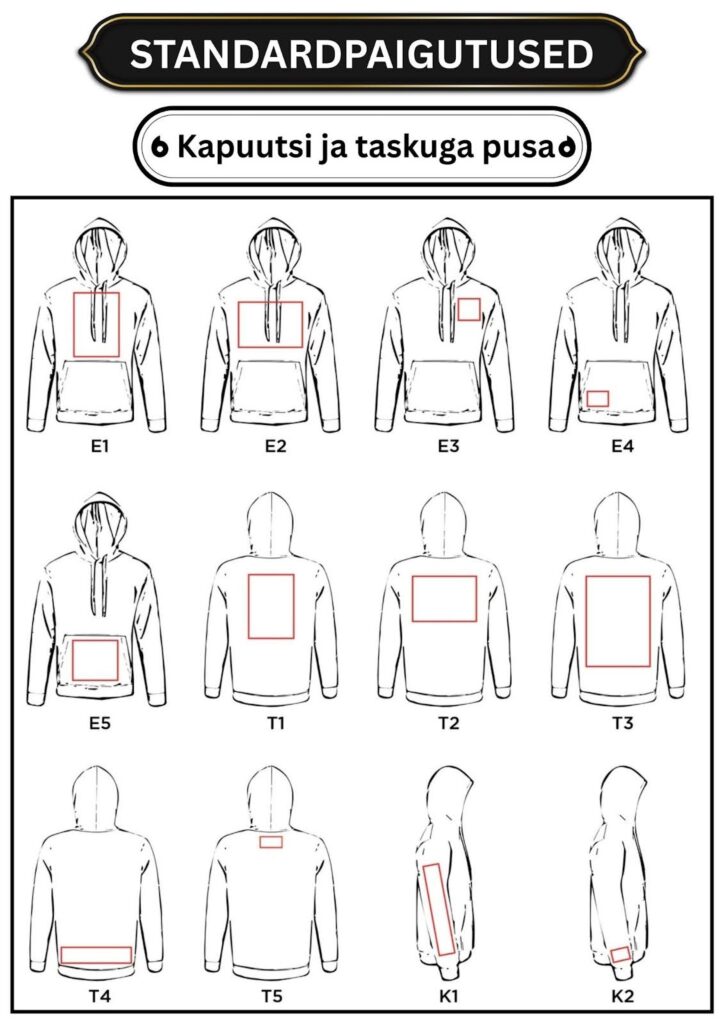 STANDARDPAIGUTUSED

Kapuutsi ja taskuga pusa

E1 E2 E3 E4

E5 T1 T2 T3

T4 T5 K1 K2